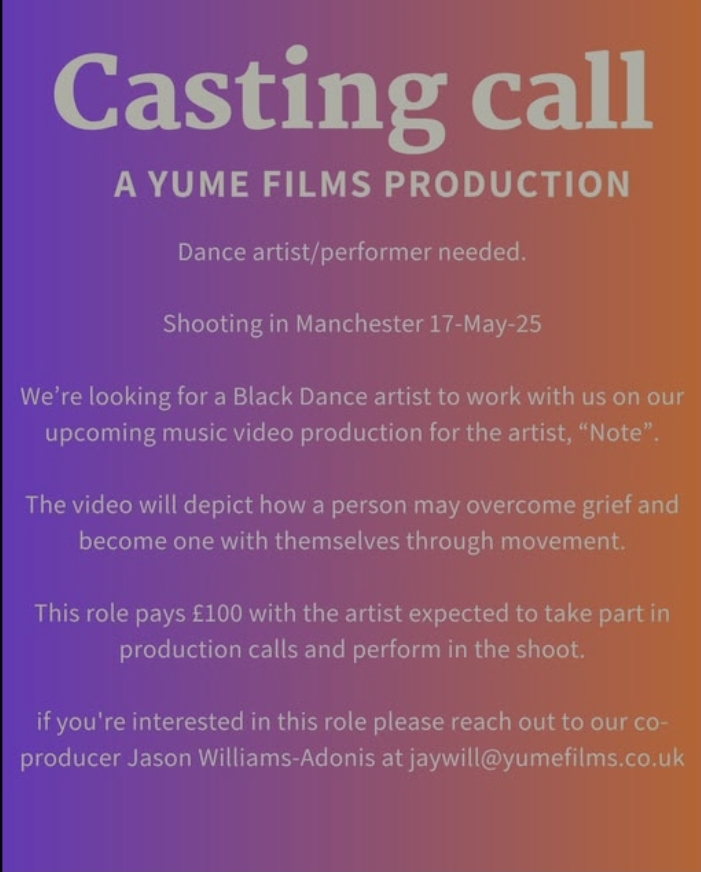 Casting call

A YUME FILMS PRODUCTION

Dance artist/performer needed.

Shooting in Manchester 17-May-25

We're looking for a Black Dance artist to work with us on our upcoming music video production for the artist, "Note".

The video will depict how a person may overcome grief and become one with themselves through movement.

This role pays £100 with the artist expected to take part in production calls and perform in the shoot.

if you're interested in this role please reach out to our co-producer Jason Williams-Adonis at jaywill@yumefilms.co.uk